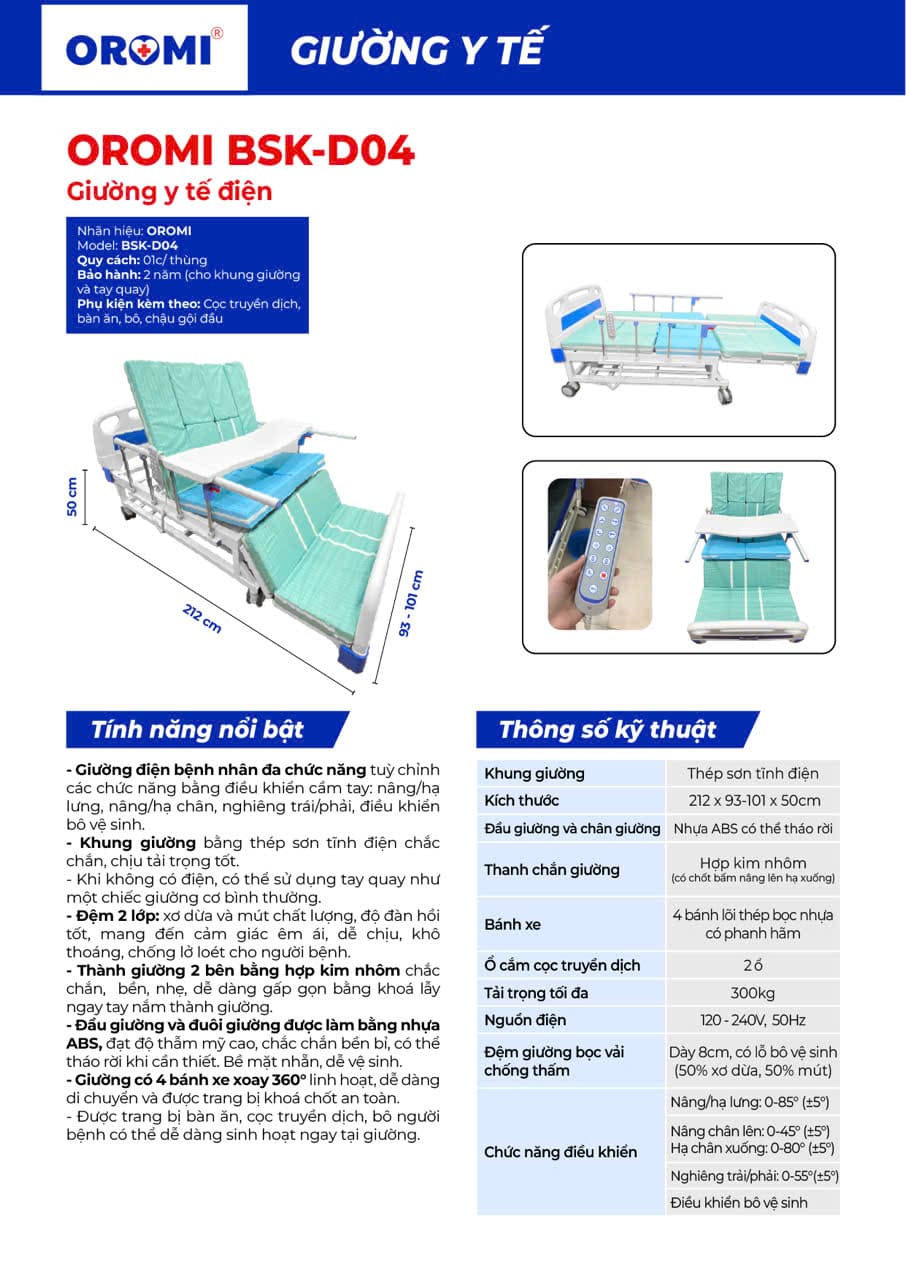 OROMI®

GIƯỜNG Y TẾ

OROMI BSK-D04

Giường y tế điện

Nhãn hiệu: OROMI
Model: BSK-D04
Quy cách: 01c/ thùng
Bảo hành: 2 năm (cho khung giường và tay quay)
Phụ kiện kèm theo: Cọc truyền dịch, bàn ăn, bô, chậu gội đầu

50 cm

212 cm

93 - 101 cm

Tính năng nổi bật

- Giường điện bệnh nhân đa chức năng tuỳ chỉnh các chức năng bằng điều khiển cầm tay: nâng/hạ lưng, nâng/hạ chân, nghiêng trái/phải, điều khiển bô vệ sinh.
- Khung giường bằng thép sơn tĩnh điện chắc chắn, chịu tải trọng tốt.
- Khi không có điện, có thể sử dụng tay quay như một chiếc giường cơ bình thường.
- Đệm 2 lớp: xơ dừa và mút chất lượng, độ đàn hồi tốt, mang đến cảm giác êm ái, dễ chịu, khô thoáng, chống lở loét cho người bệnh.
- Thành giường 2 bên bằng hợp kim nhôm chắc chắn, bền, nhẹ, dễ dàng gấp gọn bằng khoá lẫy ngay tay nắm thành giường.
- Đầu giường và đuôi giường được làm bằng nhựa ABS, đạt độ thẩm mỹ cao, chắc chắn bền bỉ, có thể tháo rời khi cần thiết. Bề mặt nhẵn, dễ vệ sinh.
- Giường có 4 bánh xe xoay 360° linh hoạt, dễ dàng di chuyển và được trang bị khoá chốt an toàn.
- Được trang bị bàn ăn, cọc truyền dịch, bô người bệnh có thể dễ dàng sinh hoạt ngay tại giường.

Thông số kỹ thuật

| Khung giường | Thép sơn tĩnh điện |
|---|---|
| Kích thước | 212 x 93-101 x 50cm |
| Đầu giường và chân giường | Nhựa ABS có thể tháo rời |
| Thanh chắn giường | Hợp kim nhôm (có chốt bấm nâng lên hạ xuống) |
| Bánh xe | 4 bánh lõi thép bọc nhựa có phanh hãm |
| Ổ cắm cọc truyền dịch | 2 ổ |
| Tải trọng tối đa | 300kg |
| Nguồn điện | 120 - 240V, 50Hz |
| Đệm giường bọc vải chống thấm | Dày 8cm, có lỗ bô vệ sinh (50% xơ dừa, 50% mút) |
| Chức năng điều khiển | Nâng/hạ lưng: 0-85° (±5°) |
| | Nâng chân lên: 0-45° (±5°) Hạ chân xuống: 0-80° (±5°) |
| | Nghiêng trái/phải: 0-55°(±5°) |
| | Điều khiển bô vệ sinh |